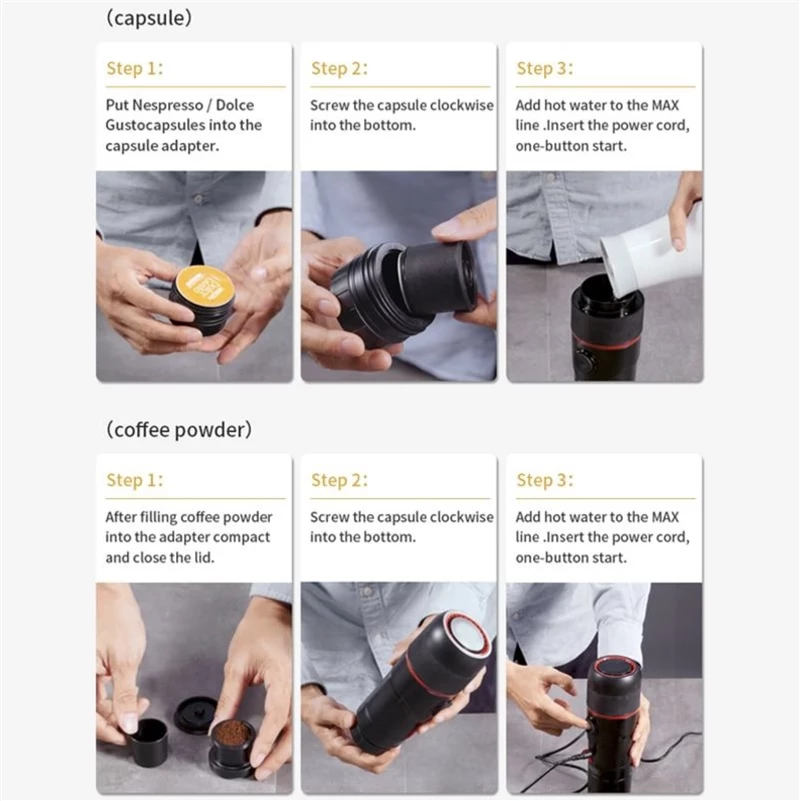 (capsule)

Step 1:

Put Nespresso / Dolce Gustocapsules into the capsule adapter.

Step 2:

Screw the capsule clockwise into the bottom.

Step 3:

Add hot water to the MAX line .Insert the power cord, one-button start.

(coffee powder)

Step 1:

After filling coffee powder into the adapter compact and close the lid.

Step 2:

Screw the capsule clockwise into the bottom.

Step 3:

Add hot water to the MAX line .Insert the power cord, one-button start.